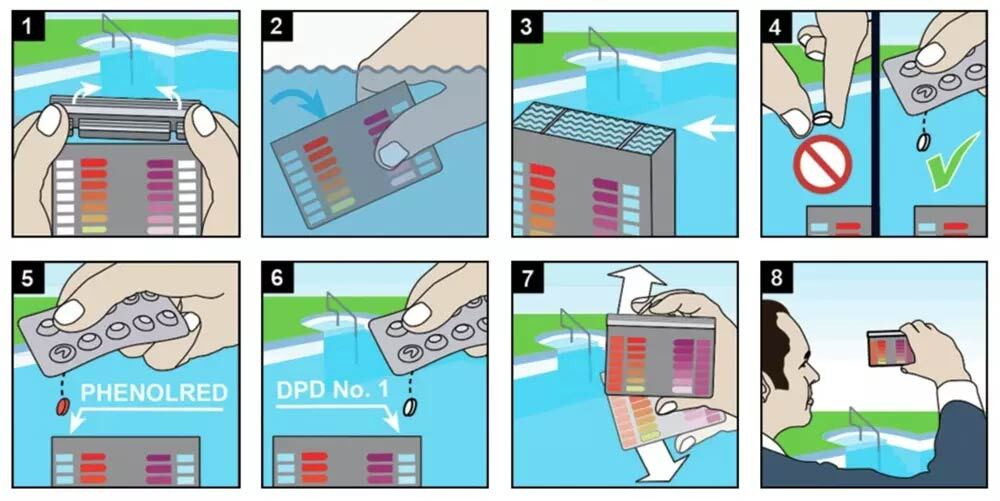 1

2

3

4

5

PHENOLRED

6

DPD No. 1

7

8